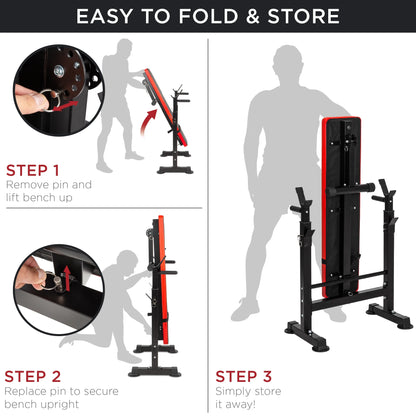 EASY TO FOLD & STORE

STEP 1
Remove pin and lift bench up

STEP 2
Replace pin to secure bench upright

STEP 3
Simply store it away!